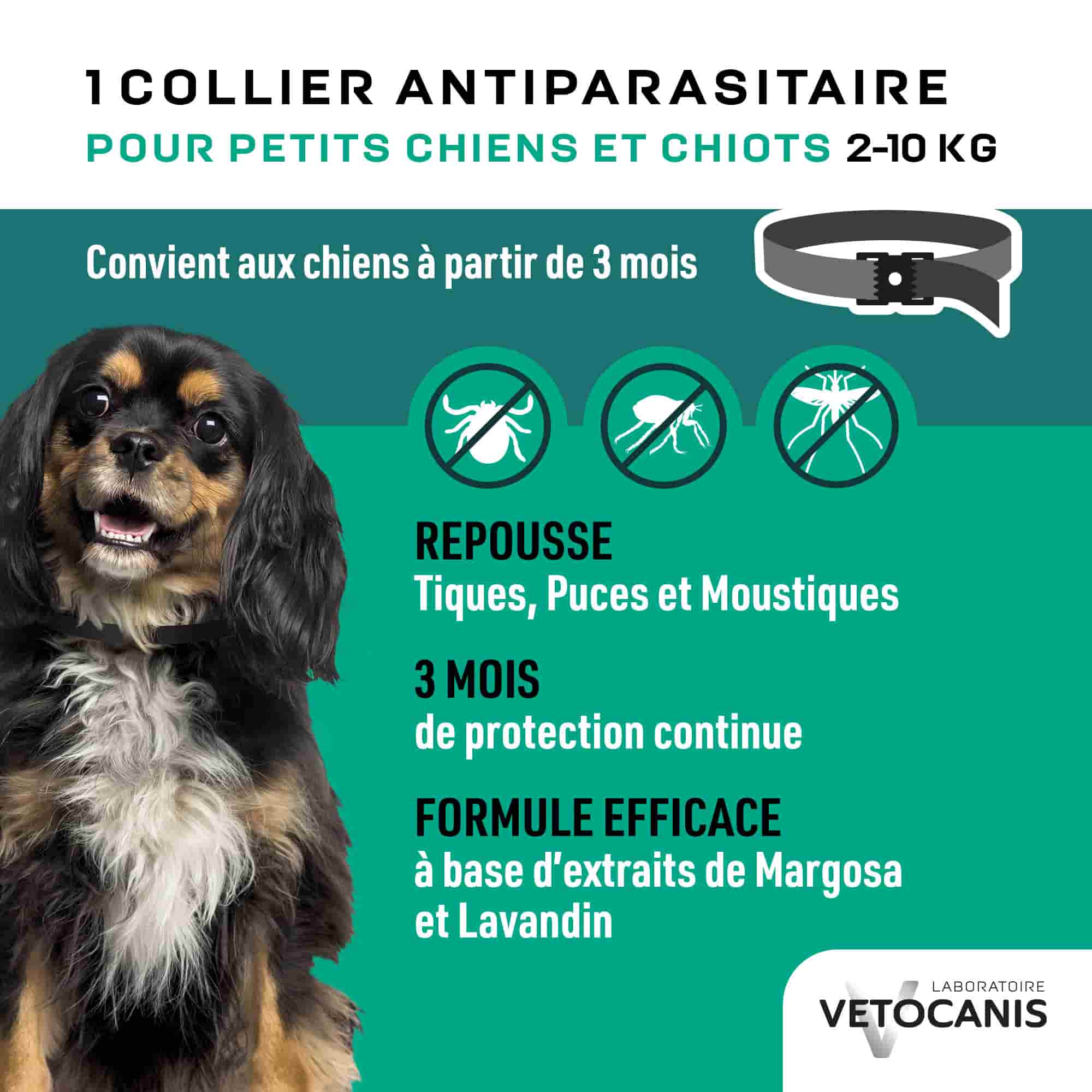 1 COLLIER ANTIPARASITAIRE
POUR PETITS CHIENS ET CHIOTS 2-10 KG

Convient aux chiens à partir de 3 mois

REPOUSSE
Tiques, Puces et Moustiques

3 MOIS
de protection continue

FORMULE EFFICACE
à base d'extraits de Margosa et Lavandin

LABORATOIRE
VETOCANIS