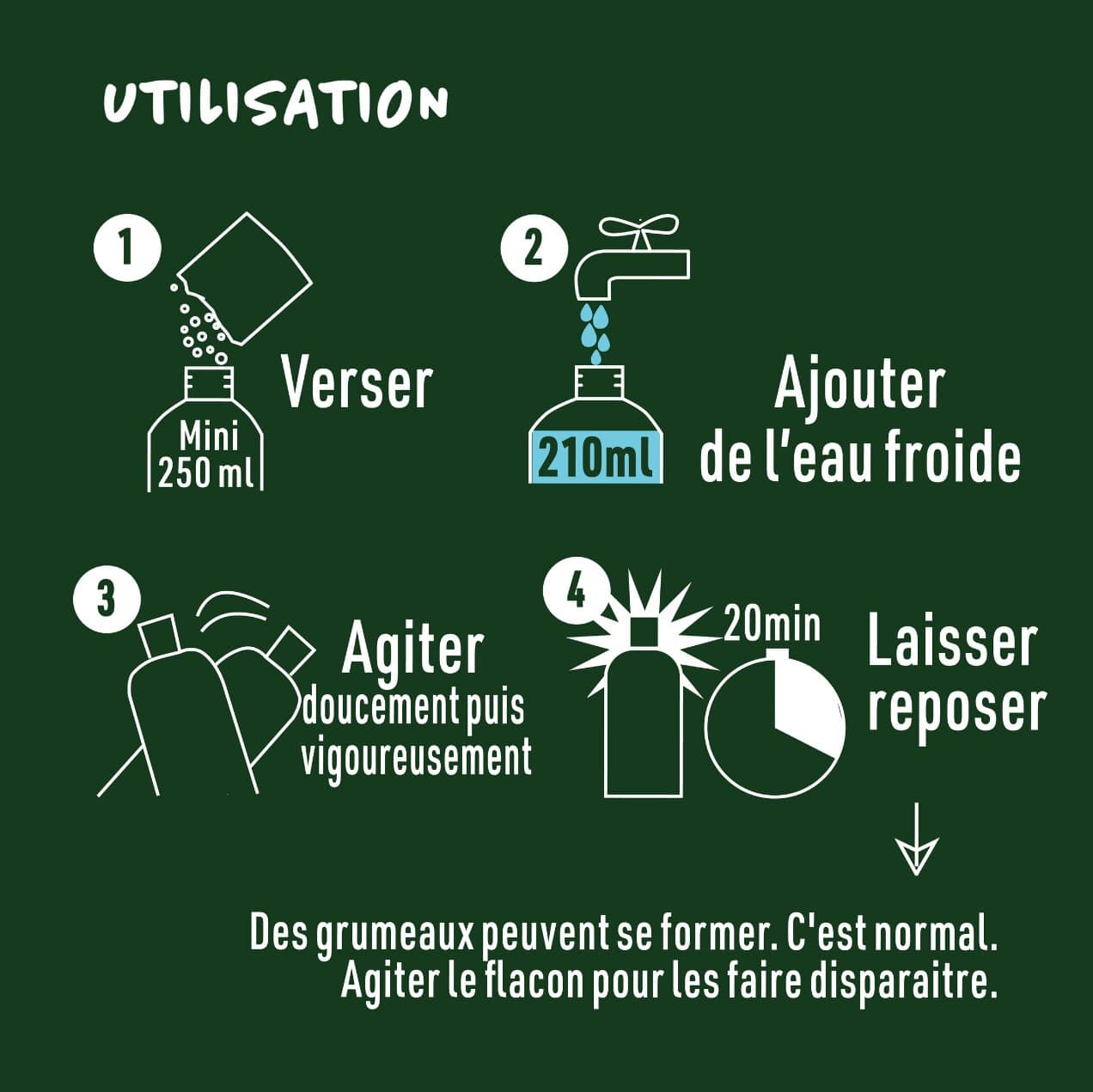 UTILISATION

1

Mini 250 ml

Verser

2

210ml

Ajouter de l'eau froide

3

Agiter doucement puis vigoureusement

4

20min

Laisser reposer

Des grumeaux peuvent se former. C'est normal. Agiter le flacon pour les faire disparaitre.